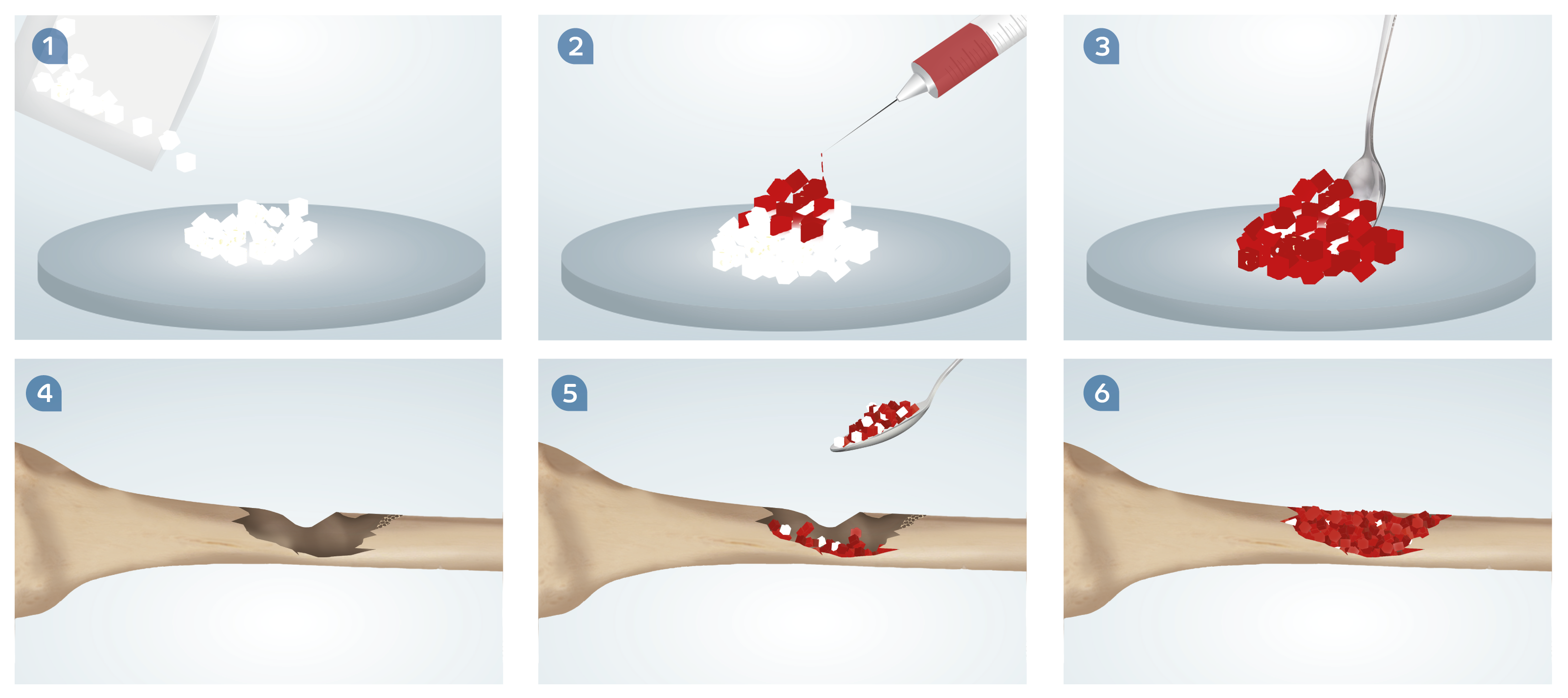 1

2

3

4

5

6